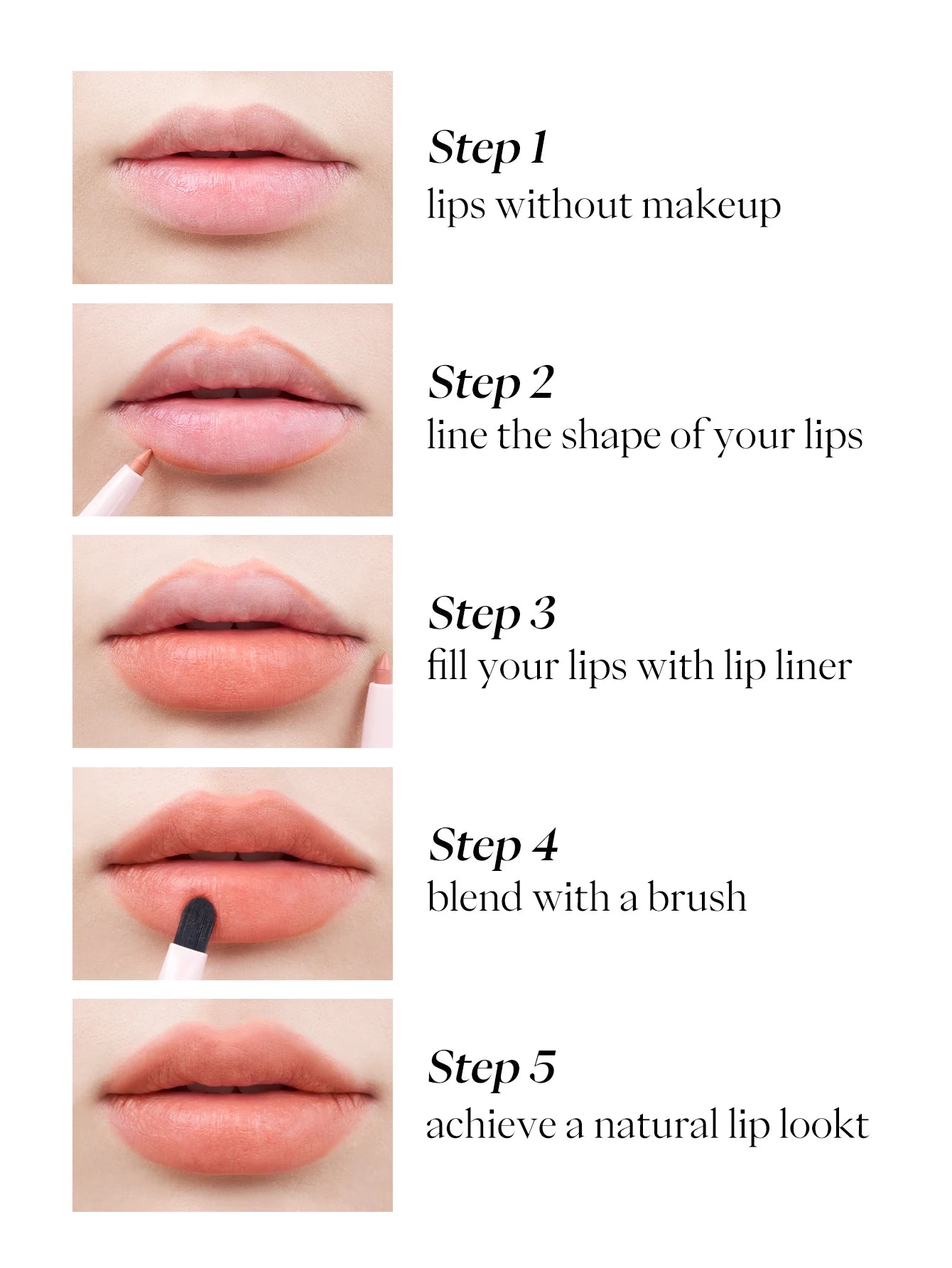 Step 1
lips without makeup

Step 2
line the shape of your lips

Step 3
fill your lips with lip liner

Step 4
blend with a brush

Step 5
achieve a natural lip lookt